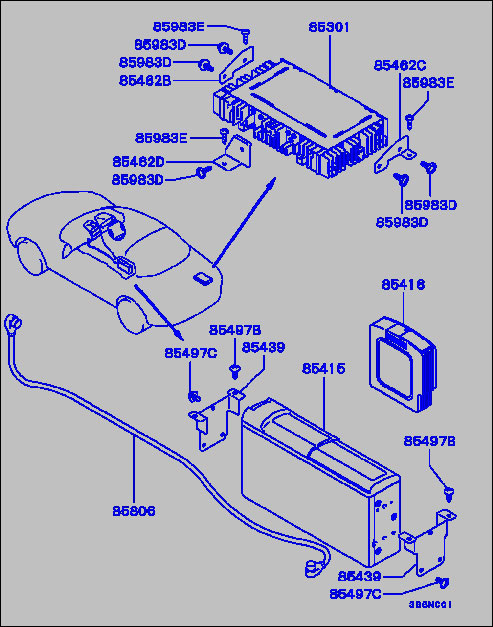 85983E
85983D
85983D
85462B
85301
85462C
85983E
85983E
85462D
85983D
85983D
85983D
85416
85497B
85497C
85439
85415
85497B
85806
85439
85497C
3B6NC01