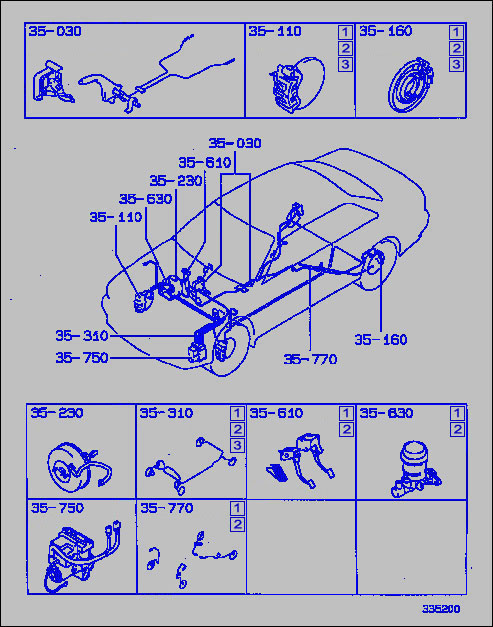 35-030

35-110 1 2 3

35-160 1 2 3

35-030
35-610
35-230
35-630
35-110
35-310
35-750
35-770
35-160

35-230

35-310 1 2 3

35-610 1 2

35-630 1 2

35-750

35-770 1 2

335200