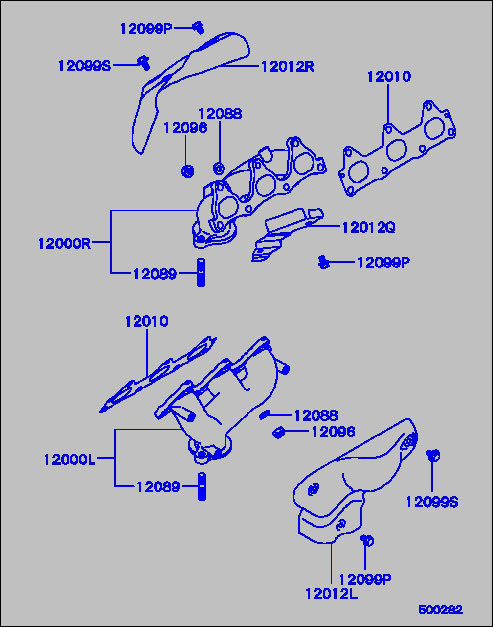 12099P
12099S
12012R
12010
12088
12096
12000R
12012Q
12099P
12089
12010
12088
12096
12000L
12089
12099S
12099P
12012L
500282