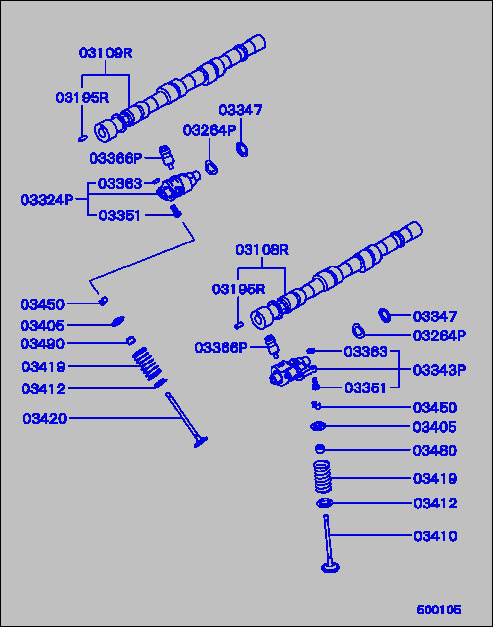 03109R
03195R
03347
03264P
03366P
03363
03324P
03351
03108R
03195R
03450
03405
03490
03419
03412
03420
03347
03264P
03366P
03363
03343P
03351
03450
03405
03480
03419
03412
03410
500105